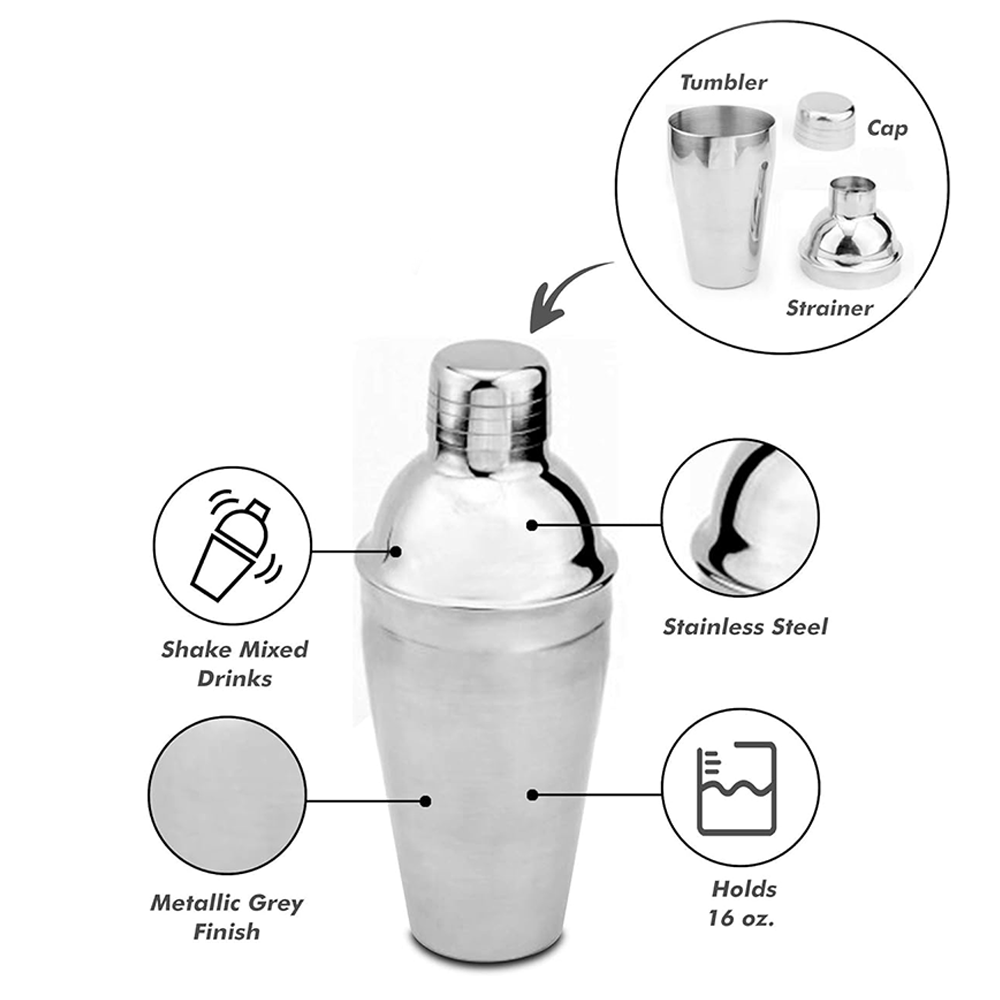 Tumbler
Cap
Strainer

Shake Mixed Drinks

Stainless Steel

Metallic Grey Finish

Holds 16 oz.